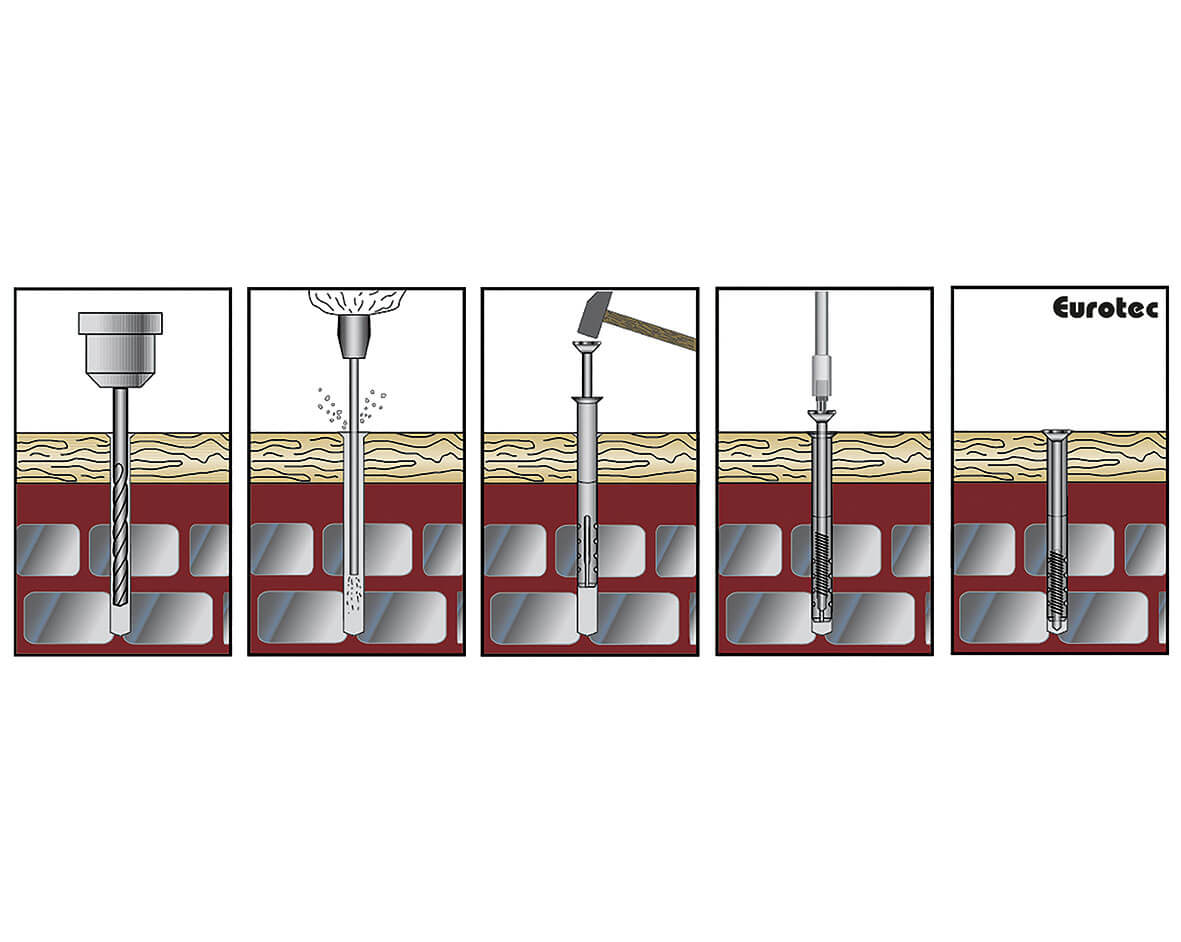 Eurotec